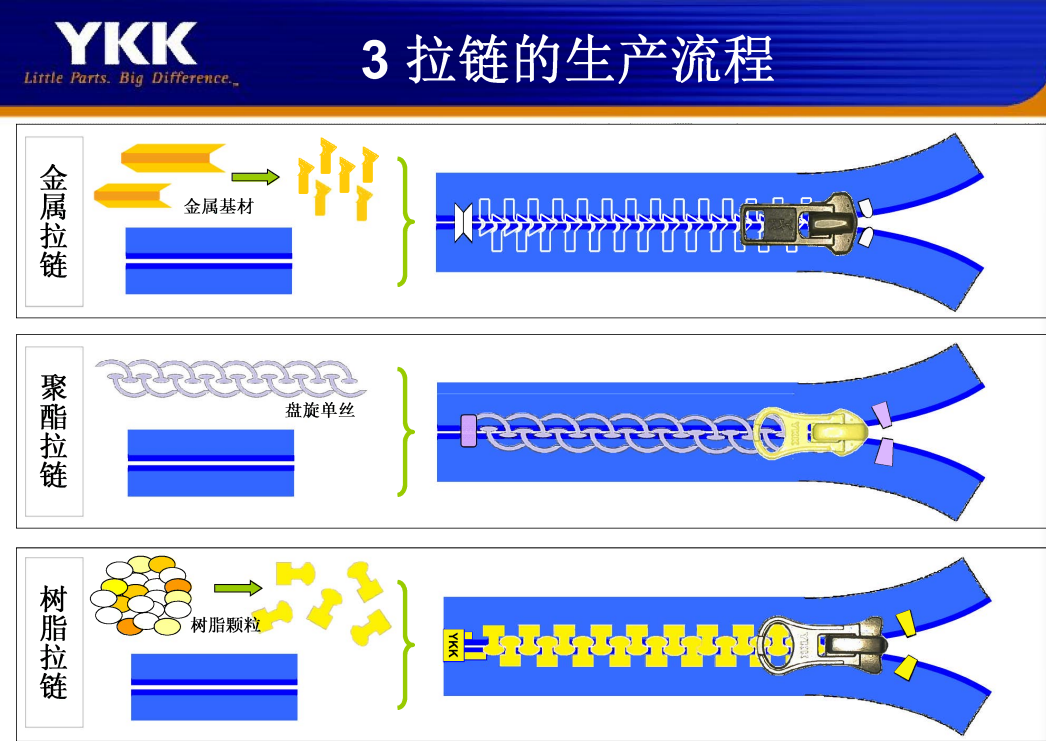 YKK
Little Parts. Big Difference.

3 拉链的生产流程

金属拉链

金属基材

聚酯拉链

盘旋单丝

树脂拉链

树脂颗粒

YKK